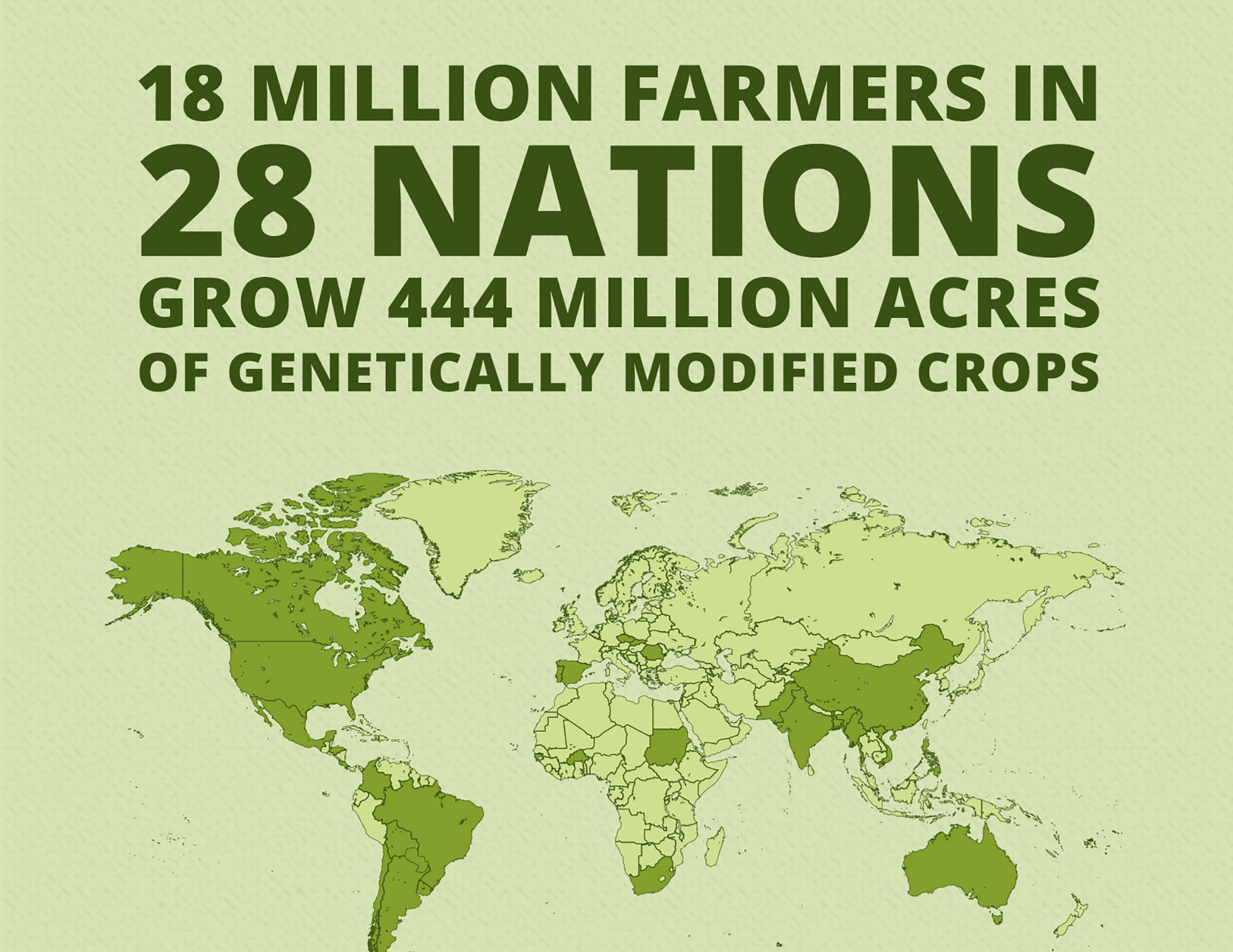 18 MILLION FARMERS IN
28 NATIONS
GROW 444 MILLION ACRES
OF GENETICALLY MODIFIED CROPS